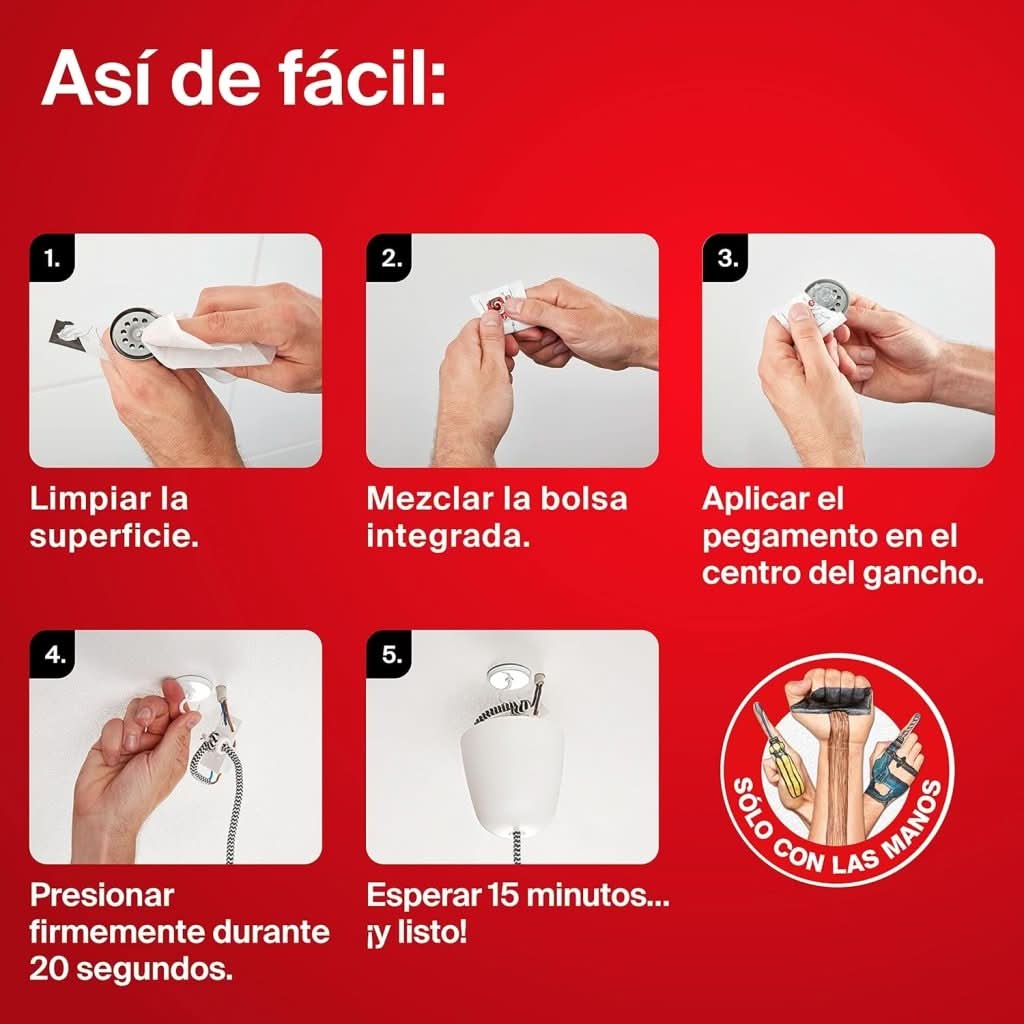 Así de fácil:

1.

Limpiar la superficie.

2.

Mezclar la bolsa integrada.

3.

Aplicar el pegamento en el centro del gancho.

4.

Presionar firmemente durante 20 segundos.

5.

Esperar 15 minutos... ¡y listo!

SÓLO CON LAS MANOS